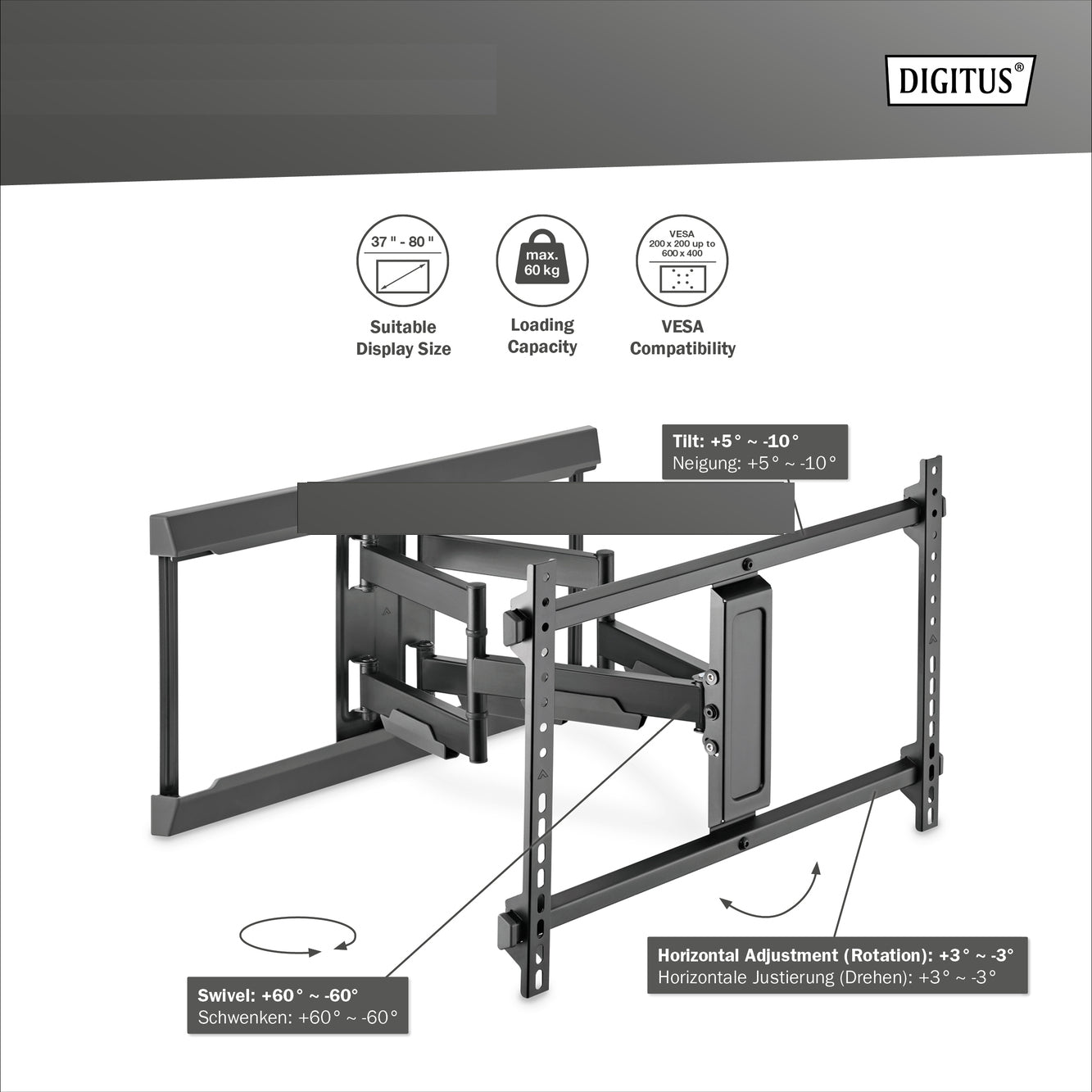 DIGITUS®

37 " - 80 "

Suitable Display Size

max. 60 kg

Loading Capacity

VESA 200 x 200 up to 600 x 400

VESA Compatibility

Tilt: +5° ~ -10°
Neigung: +5° ~ -10°

Horizontal Adjustment (Rotation): +3° ~ -3°
Horizontale Justierung (Drehen): +3° ~ -3°

Swivel: +60° ~ -60°
Schwenken: +60° ~ -60°