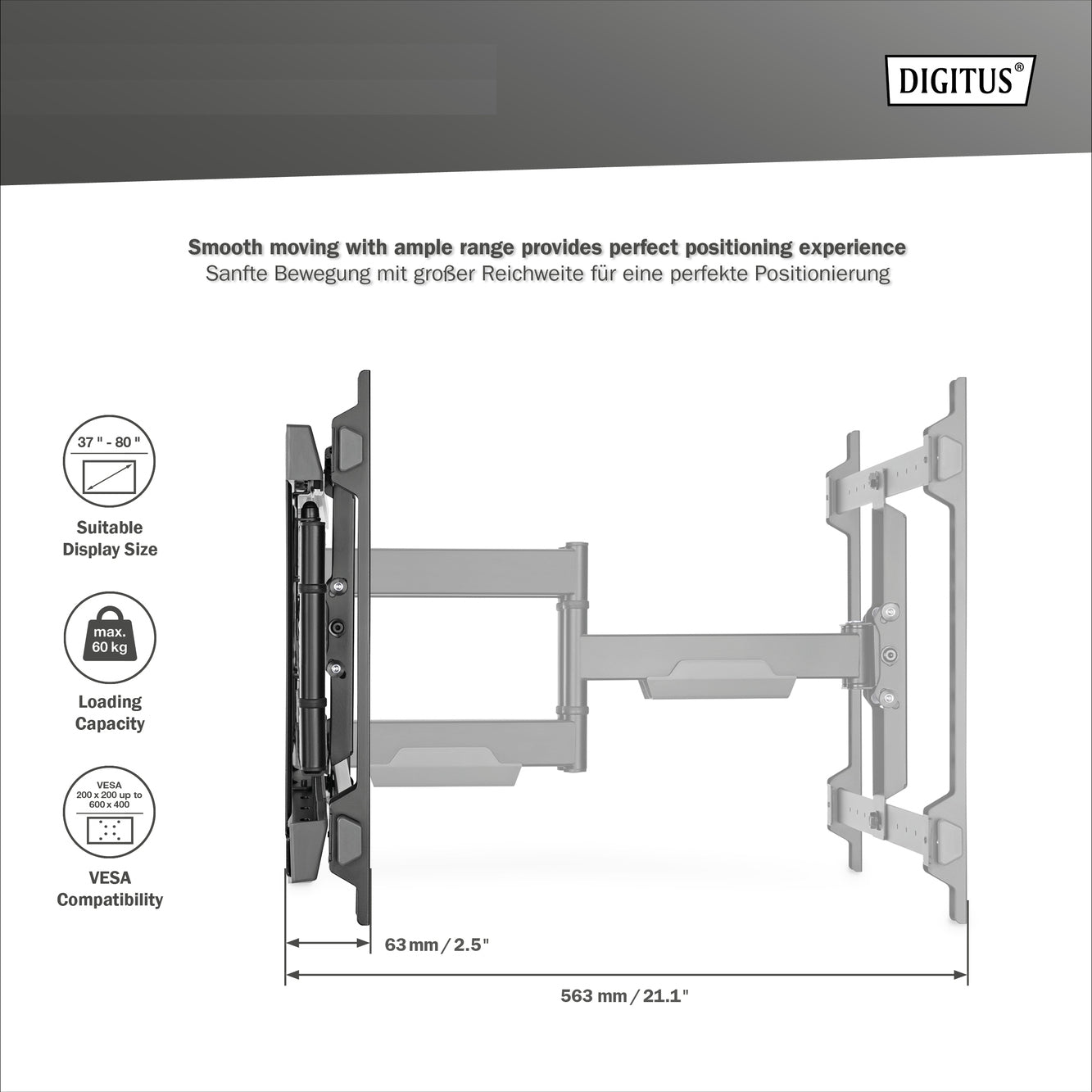 DIGITUS®

Smooth moving with ample range provides perfect positioning experience
Sanfte Bewegung mit großer Reichweite für eine perfekte Positionierung

37 " - 80 "

Suitable Display Size

max. 60 kg

Loading Capacity

VESA 200 x 200 up to 600 x 400

VESA Compatibility

63 mm / 2.5"

563 mm / 21.1"