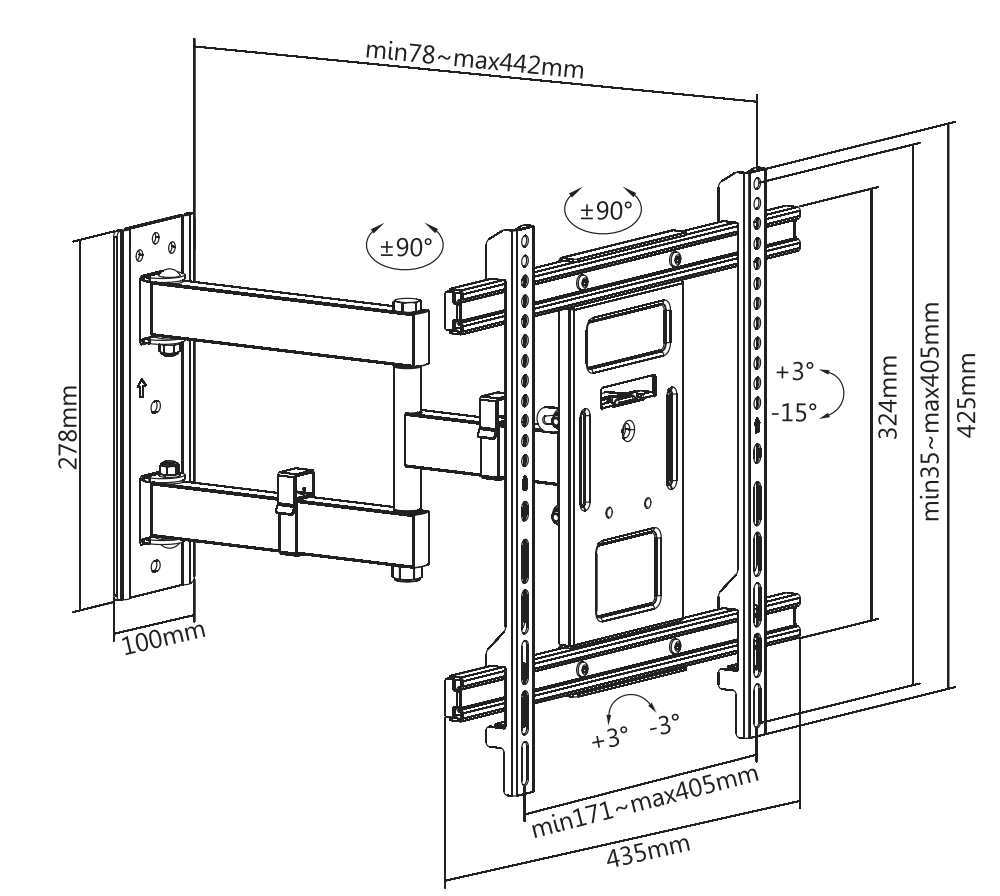 min78~max442mm

±90°

±90°

278mm

100mm

+3°

-15°

324mm

min35~max405mm

425mm

+3°

-3°

min171~max405mm

435mm