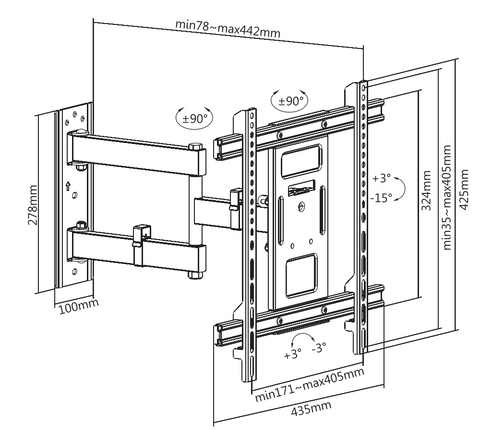 min78~max442mm

±90°

±90°

278mm

+3°

-15°

324mm

min35~max405mm

425mm

100mm

+3°

-3°

min171~max405mm

435mm